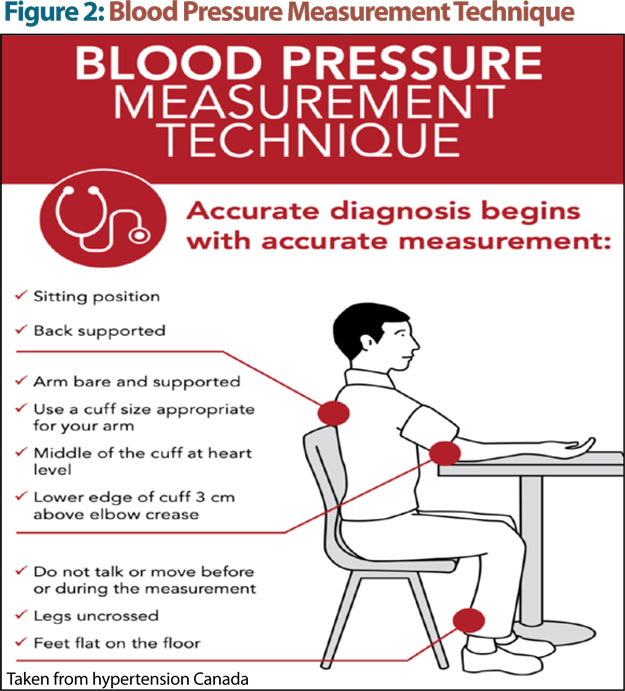 Figure 2: Blood Pressure Measurement Technique

BLOOD PRESSURE MEASUREMENT TECHNIQUE

Accurate diagnosis begins with accurate measurement:

✓ Sitting position
✓ Back supported

✓ Arm bare and supported
✓ Use a cuff size appropriate for your arm
✓ Middle of the cuff at heart level
✓ Lower edge of cuff 3 cm above elbow crease

✓ Do not talk or move before or during the measurement
✓ Legs uncrossed
✓ Feet flat on the floor

Taken from hypertension Canada