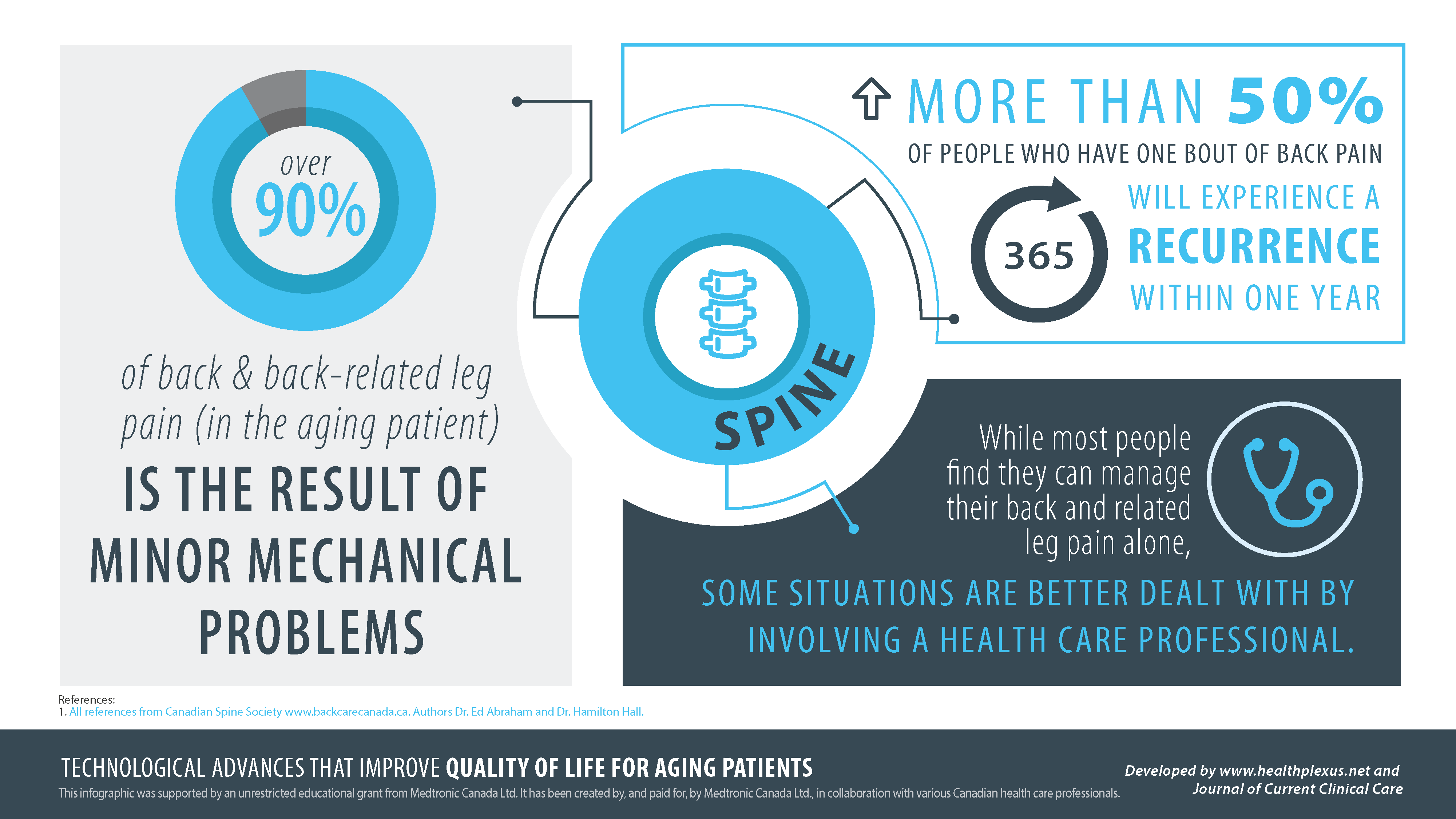 over
90%

of back & back-related leg pain (in the aging patient)

IS THE RESULT OF MINOR MECHANICAL PROBLEMS

SPINE

MORE THAN 50%

OF PEOPLE WHO HAVE ONE BOUT OF BACK PAIN

365

WILL EXPERIENCE A RECURRENCE WITHIN ONE YEAR

While most people find they can manage their back and related leg pain alone,

SOME SITUATIONS ARE BETTER DEALT WITH BY INVOLVING A HEALTH CARE PROFESSIONAL.

References:
1. All references from Canadian Spine Society www.backcarecanada.ca. Authors Dr. Ed Abraham and Dr. Hamilton Hall.

TECHNOLOGICAL ADVANCES THAT IMPROVE QUALITY OF LIFE FOR AGING PATIENTS

This infographic was supported by an unrestricted educational grant from Medtronic Canada Ltd. It has been created by, and paid for, by Medtronic Canada Ltd., in collaboration with various Canadian health care professionals.

Developed by www.healthplexus.net and Journal of Current Clinical Care