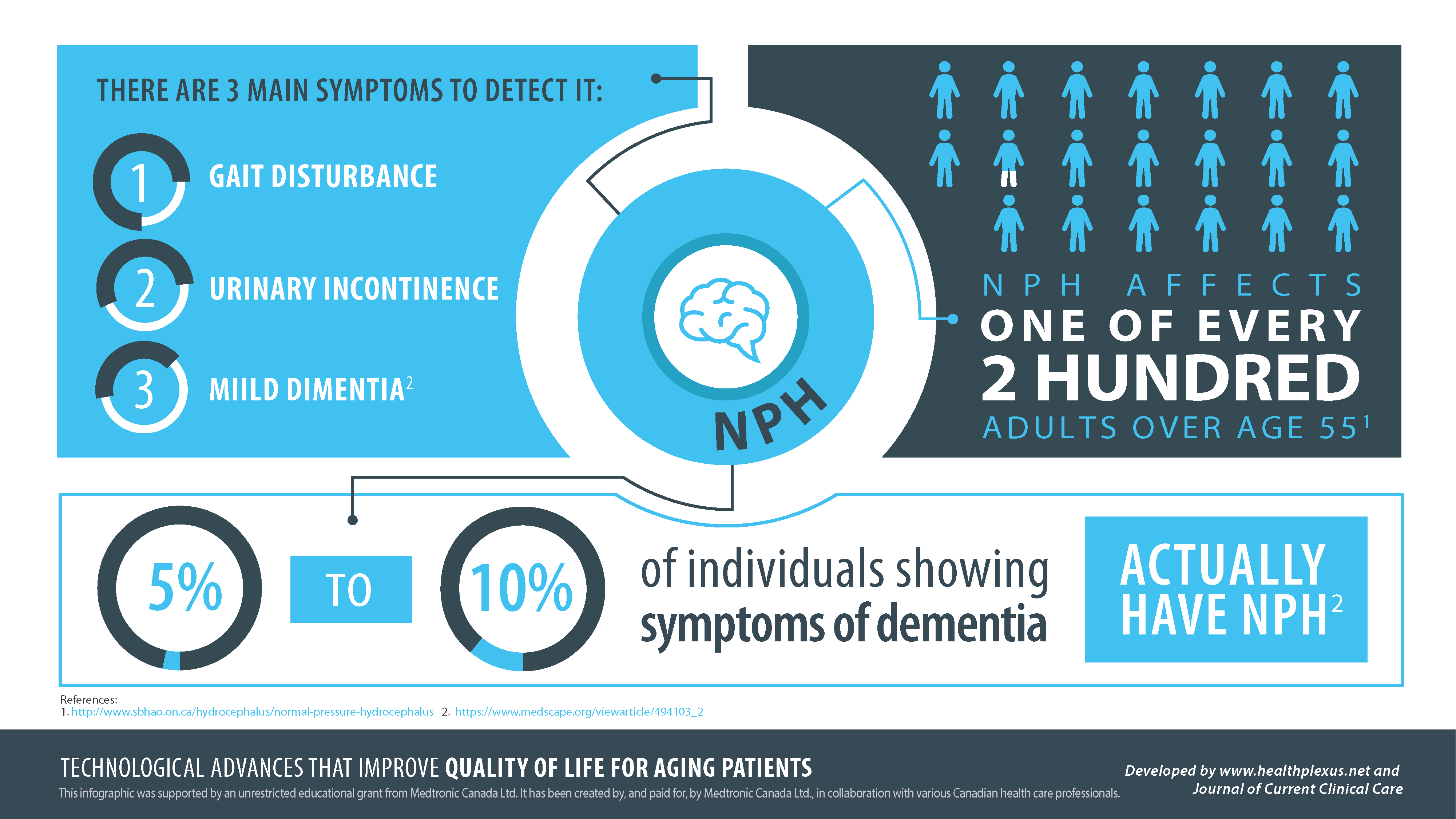 THERE ARE 3 MAIN SYMPTOMS TO DETECT IT:

1 GAIT DISTURBANCE

2 URINARY INCONTINENCE

3 MIILD DIMENTIA$^2$

NPH

NPH AFFECTS
ONE OF EVERY
2 HUNDRED
ADULTS OVER AGE 55$^1$

5% TO 10% of individuals showing symptoms of dementia

ACTUALLY HAVE NPH$^2$

References:
1. http://www.sbhao.on.ca/hydrocephalus/normal-pressure-hydrocephalus 2. https://www.medscape.org/viewarticle/494103_2

TECHNOLOGICAL ADVANCES THAT IMPROVE QUALITY OF LIFE FOR AGING PATIENTS
This infographic was supported by an unrestricted educational grant from Medtronic Canada Ltd. It has been created by, and paid for, by Medtronic Canada Ltd., in collaboration with various Canadian health care professionals.

Developed by www.healthplexus.net and Journal of Current Clinical Care