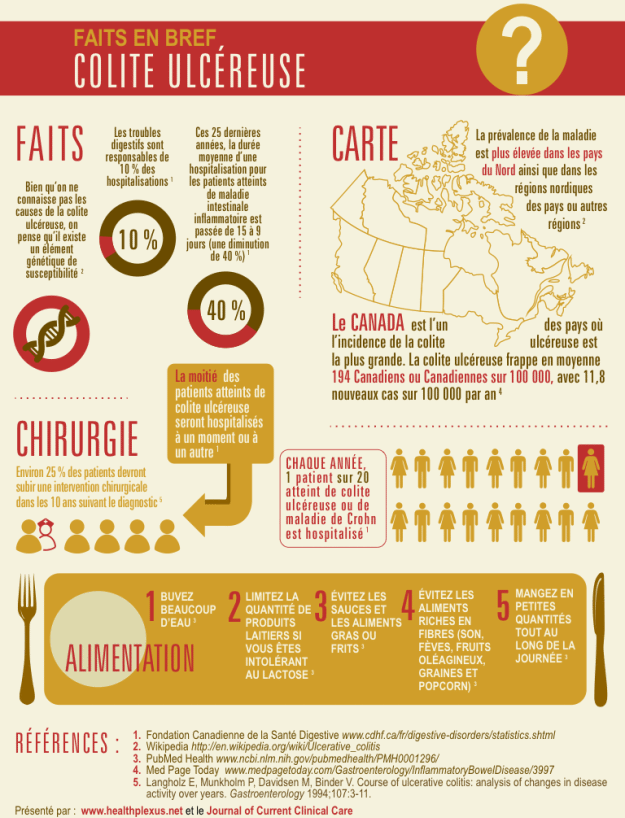 FAITS EN BREF
COLITE ULCÉREUSE

?

FAITS

Bien qu'on ne connaisse pas les causes de la colite ulcéreuse, on pense qu'il existe un élément génétique de susceptibilité $^2$

Les troubles digestifs sont responsables de 10 % des hospitalisations $^1$

10 %

Ces 25 dernières années, la durée moyenne d'une hospitalisation pour les patients atteints de maladie intestinale inflammatoire est passée de 15 à 9 jours (une diminution de 40 %) $^1$

40 %

CARTE

La prévalence de la maladie est plus élevée dans les pays du Nord ainsi que dans les régions nordiques des pays ou autres régions $^2$

Le CANADA est l'un des pays où l'incidence de la colite ulcéreuse est la plus grande. La colite ulcéreuse frappe en moyenne 194 Canadiens ou Canadiennes sur 100 000, avec 11,8 nouveaux cas sur 100 000 par an $^4$

CHIRURGIE

Environ 25 % des patients devront subir une intervention chirurgicale dans les 10 ans suivant le diagnostic $^5$

La moitié des patients atteints de colite ulcéreuse seront hospitalisés à un moment ou à un autre $^1$

CHAQUE ANNÉE, 1 patient sur 20 atteint de colite ulcéreuse ou de maladie de Crohn est hospitalisé $^1$

ALIMENTATION

1 BUVEZ BEAUCOUP D'EAU $^3$

2 LIMITEZ LA QUANTITÉ DE PRODUITS LAITIERS SI VOUS ÊTES INTOLÉRANT AU LACTOSE $^3$

3 ÉVITEZ LES SAUCES ET LES ALIMENTS GRAS OU FRITS $^3$

4 ÉVITEZ LES ALIMENTS RICHES EN FIBRES (SON, FÈVES, FRUITS OLÉAGINEUX, GRAINES ET POPCORN) $^3$

5 MANGEZ EN PETITES QUANTITÉS TOUT AU LONG DE LA JOURNÉE $^3$

RÉFÉRENCES :
1. Fondation Canadienne de la Santé Digestive www.cdhf.ca/fr/digestive-disorders/statistics.shtml
2. Wikipedia http://en.wikipedia.org/wiki/Ulcerative_colitis
3. PubMed Health www.ncbi.nlm.nih.gov/pubmedhealth/PMH0001296/
4. Med Page Today www.medpagetoday.com/Gastroenterology/InflammatoryBowelDisease/3997
5. Langholz E, Munkholm P, Davidsen M, Binder V. Course of ulcerative colitis: analysis of changes in disease activity over years. Gastroenterology 1994;107:3-11.

Présenté par : www.healthplexus.net et le Journal of Current Clinical Care